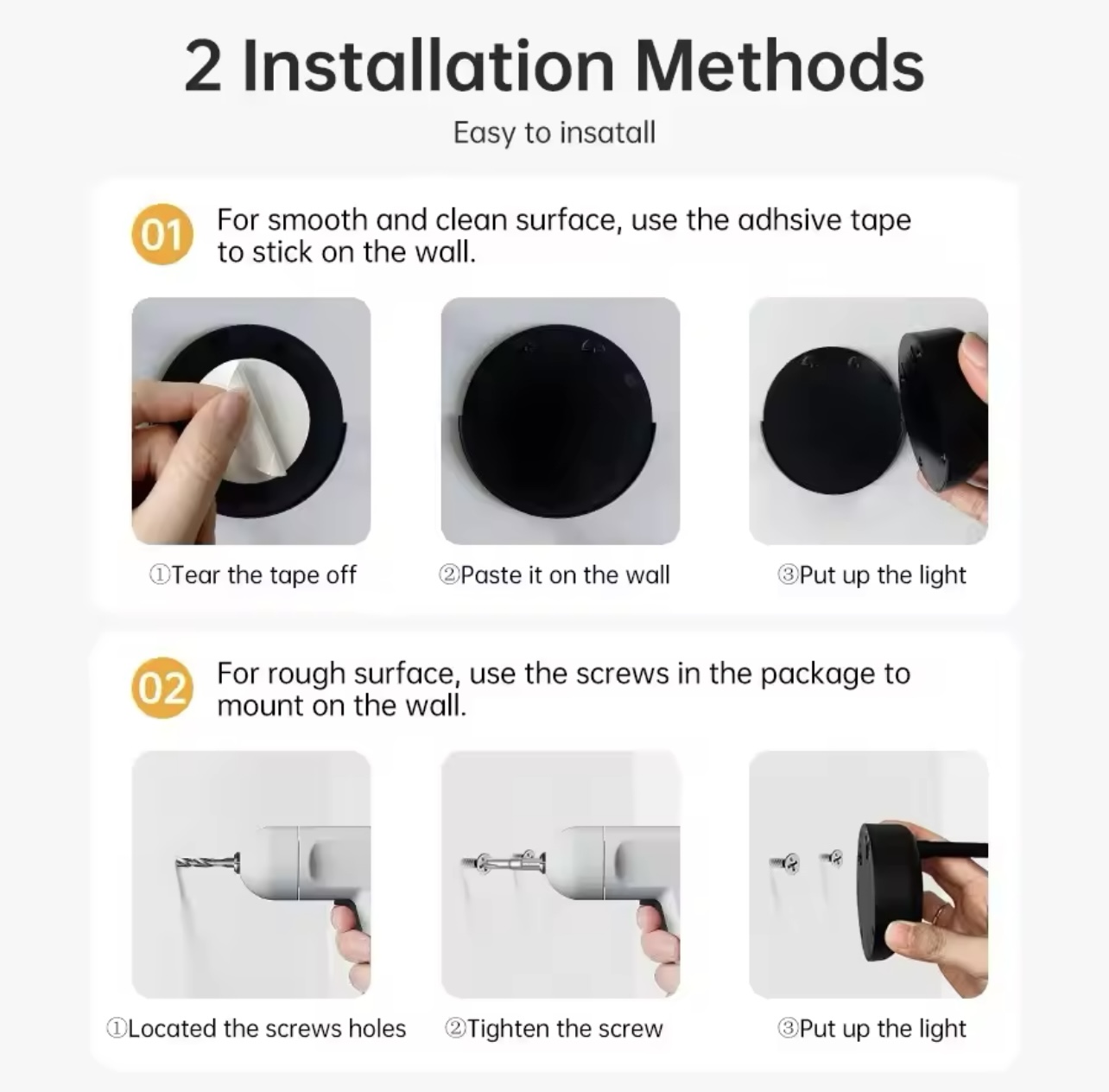 2 Installation Methods

Easy to insatall

01 For smooth and clean surface, use the adhsive tape to stick on the wall.

①Tear the tape off

②Paste it on the wall

③Put up the light

02 For rough surface, use the screws in the package to mount on the wall.

①Located the screws holes

②Tighten the screw

③Put up the light